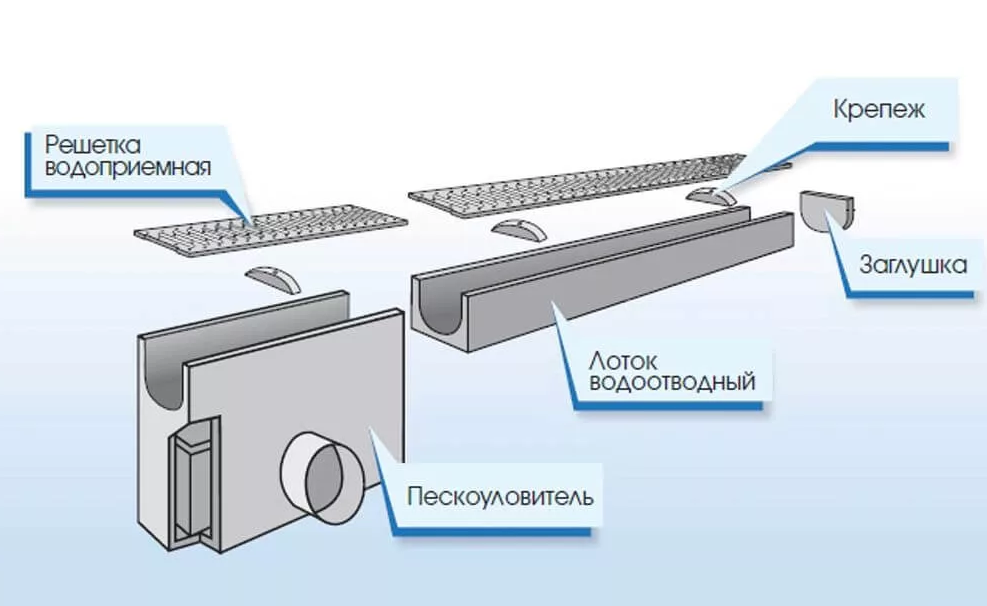 Решетка водоприемная

Крепеж

Заглушка

Лоток водоотводный

Пескоуловитель