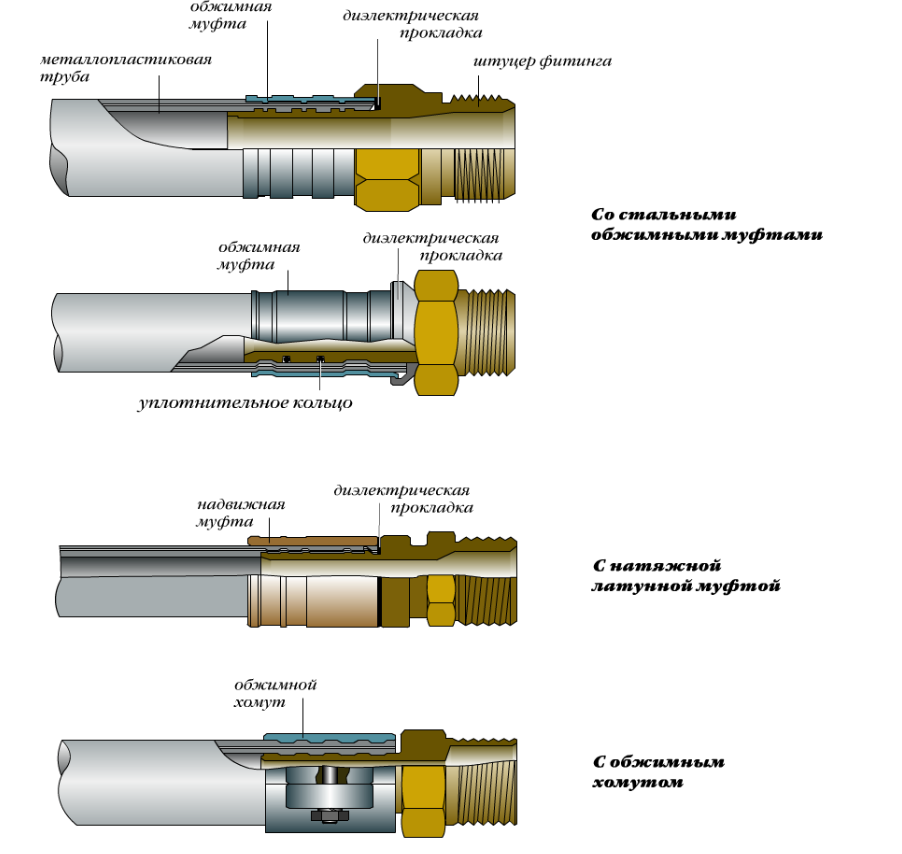 обжимная муфта

диэлектрическая прокладка

металлопластиковая труба

штуцер фитинга

Со стальными обжимными муфтами

обжимная муфта

диэлектрическая прокладка

уплотнительное кольцо

надвижная муфта

диэлектрическая прокладка

С натяжной латунной муфтой

обжимной хомут

С обжимным хомутом