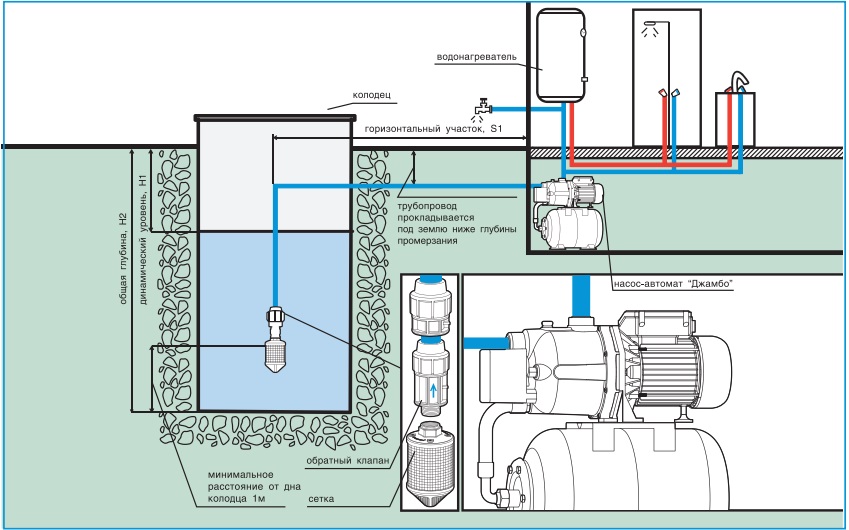 водонагреватель

колодец

горизонтальный участок, S1

общая глубина, H2

динамический уровень, H1

трубопровод прокладывается под землю ниже глубины промерзания

насос-автомат "Джамбо"

обратный клапан

минимальное расстояние от дна колодца 1м

сетка