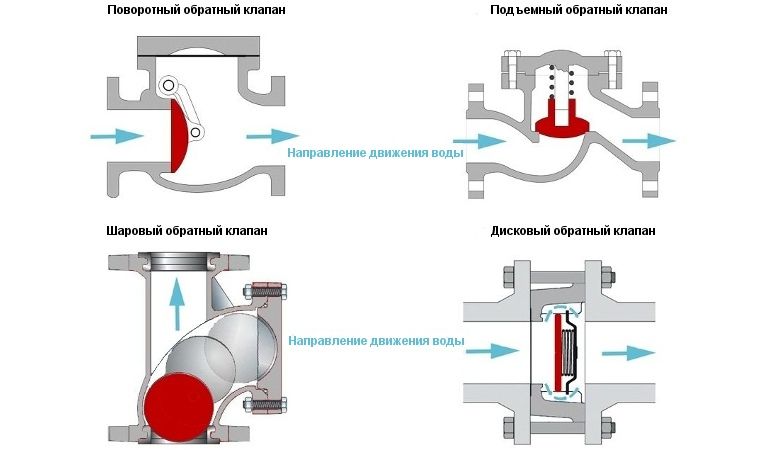 Поворотный обратный клапан

Подъемный обратный клапан

Направление движения воды

Шаровый обратный клапан

Дисковый обратный клапан

Направление движения воды