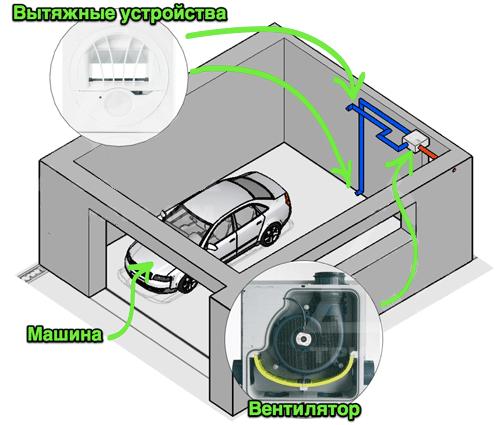 Вытяжные устройства

Машина

Вентилятор