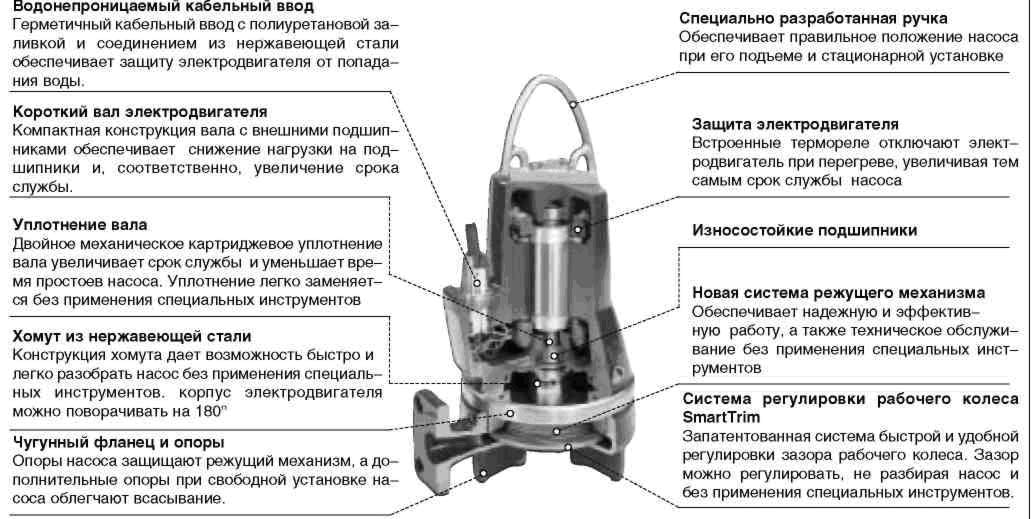 Водонепроницаемый кабельный ввод
Герметичный кабельный ввод с полиуретановой заливкой и соединением из нержавеющей стали обеспечивает защиту электродвигателя от попадания воды.

Короткий вал электродвигателя
Компактная конструкция вала с внешними подшипниками обеспечивает снижение нагрузки на подшипники и, соответственно, увеличение срока службы.

Уплотнение вала
Двойное механическое картриджевое уплотнение вала увеличивает срок службы и уменьшает время простоев насоса. Уплотнение легко заменяется без применения специальных инструментов

Хомут из нержавеющей стали
Конструкция хомута дает возможность быстро и легко разобрать насос без применения специальных инструментов. корпус электродвигателя можно поворачивать на 180°

Чугунный фланец и опоры
Опоры насоса защищают режущий механизм, а дополнительные опоры при свободной установке насоса облегчают всасывание.

Специально разработанная ручка
Обеспечивает правильное положение насоса при его подъеме и стационарной установке

Защита электродвигателя
Встроенные термореле отключают электродвигатель при перегреве, увеличивая тем самым срок службы насоса

Износостойкие подшипники

Новая система режущего механизма
Обеспечивает надежную и эффективную работу, а также техническое обслуживание без применения специальных инструментов

Система регулировки рабочего колеса SmartTrim
Запатентованная система быстрой и удобной регулировки зазора рабочего колеса. Зазор можно регулировать, не разбирая насос и без применения специальных инструментов.