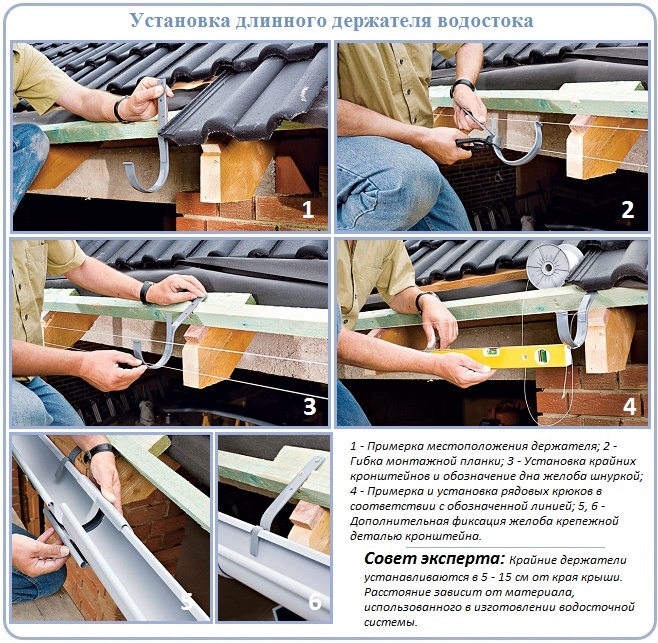 Установка длинного держателя водостока

1

2

3

4

5

6

1 - Примерка местоположения держателя; 2 - Гибка монтажной планки; 3 - Установка крайних кронштейнов и обозначение дна желоба шнуркой; 4 - Примерка и установка рядовых крюков в соответствии с обозначенной линией; 5, 6 - Дополнительная фиксация желоба крепежной деталью кронштейна.

Совет эксперта: Крайние держатели устанавливаются в 5 - 15 см от края крыши. Расстояние зависит от материала, использованного в изготовлении водосточной системы.