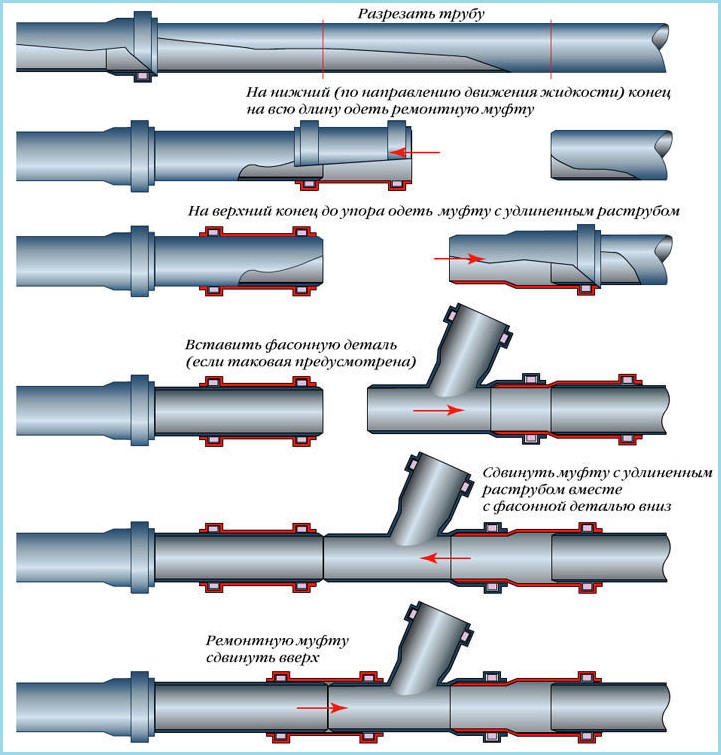 Разрезать трубу

На нижний (по направлению движения жидкости) конец на всю длину одеть ремонтную муфту

На верхний конец до упора одеть муфту с удлиненным раструбом

Вставить фасонную деталь (если таковая предусмотрена)

Сдвинуть муфту с удлиненным раструбом вместе с фасонной деталью вниз

Ремонтную муфту сдвинуть вверх