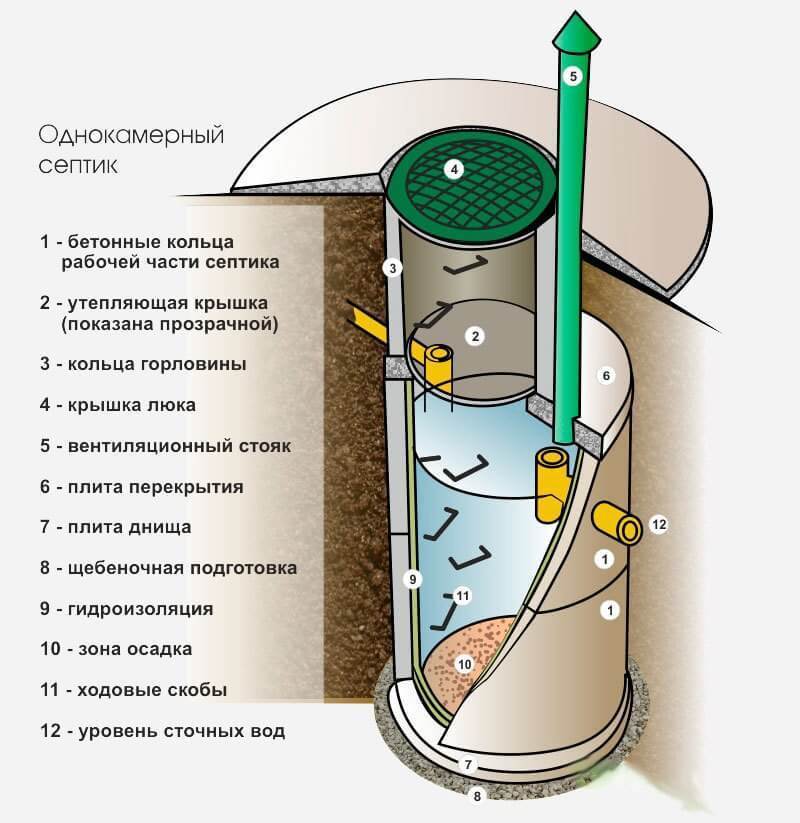 Однокамерный септик

1 - бетонные кольца рабочей части септика

2 - утепляющая крышка (показана прозрачной)

3 - кольца горловины

4 - крышка люка

5 - вентиляционный стояк

6 - плита перекрытия

7 - плита днища

8 - щебеночная подготовка

9 - гидроизоляция

10 - зона осадка

11 - ходовые скобы

12 - уровень сточных вод

5
4
3
2
6
12
1
1
9
11
10
7
8