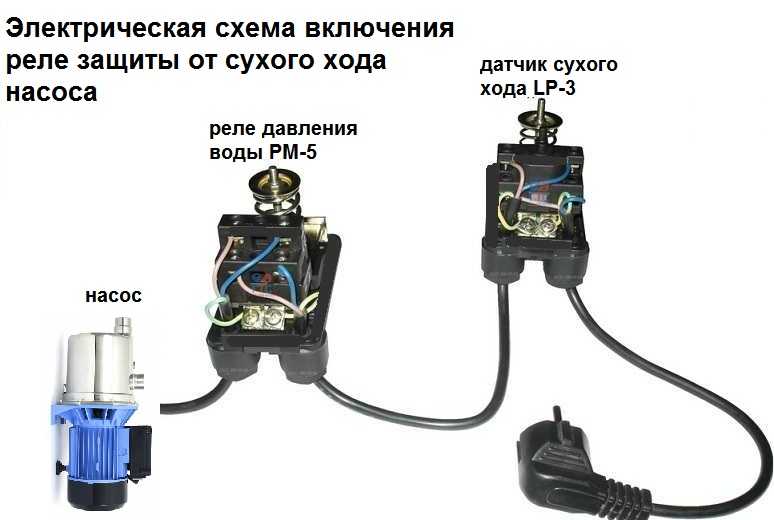 Электрическая схема включения реле защиты от сухого хода насоса

датчик сухого хода LP-3

реле давления воды PM-5

насос