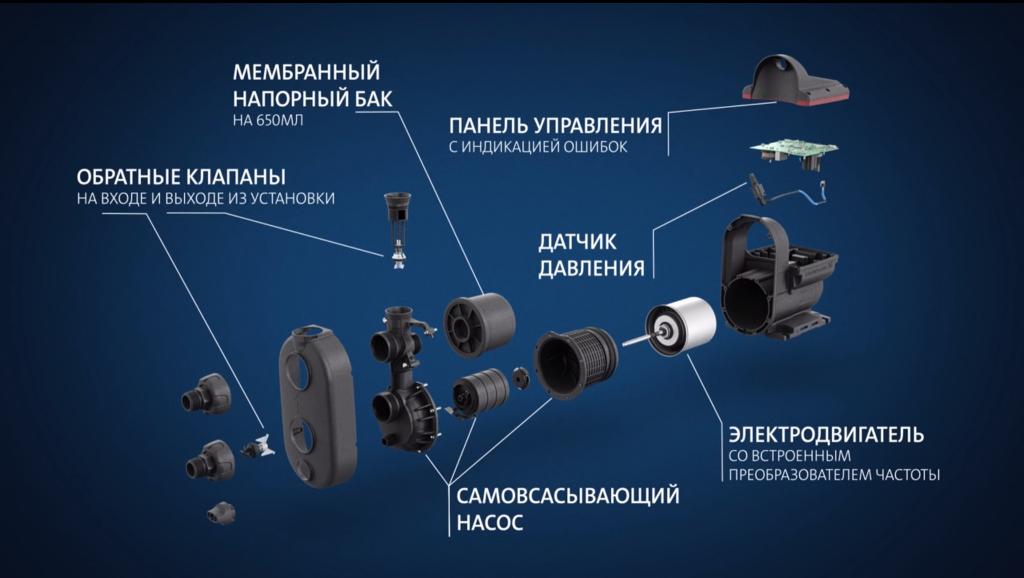 МЕМБРАННЫЙ НАПОРНЫЙ БАК
НА 650МЛ

ПАНЕЛЬ УПРАВЛЕНИЯ
С ИНДИКАЦИЕЙ ОШИБОК

ОБРАТНЫЕ КЛАПАНЫ
НА ВХОДЕ И ВЫХОДЕ ИЗ УСТАНОВКИ

ДАТЧИК ДАВЛЕНИЯ

ЭЛЕКТРОДВИГАТЕЛЬ
СО ВСТРОЕННЫМ ПРЕОБРАЗОВАТЕЛЕМ ЧАСТОТЫ

САМОВСАСЫВАЮЩИЙ НАСОС