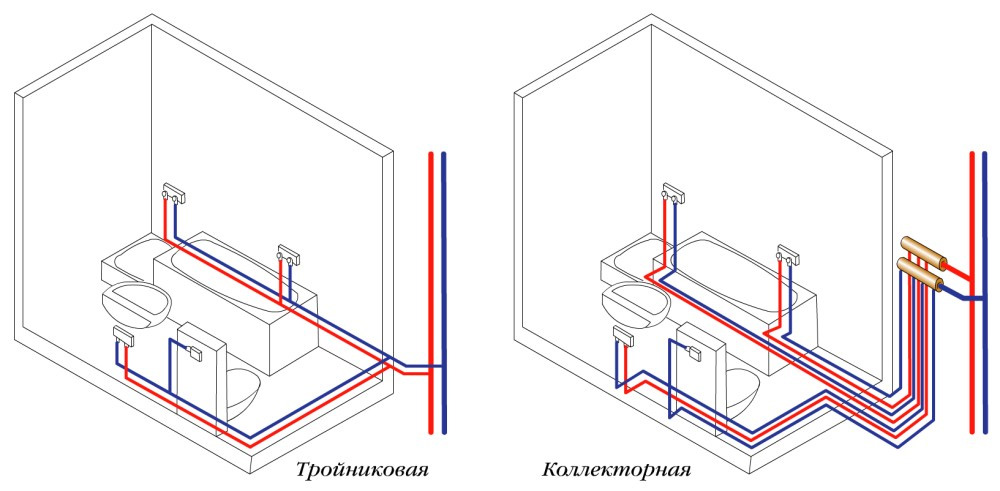 Тройниковая

Коллекторная