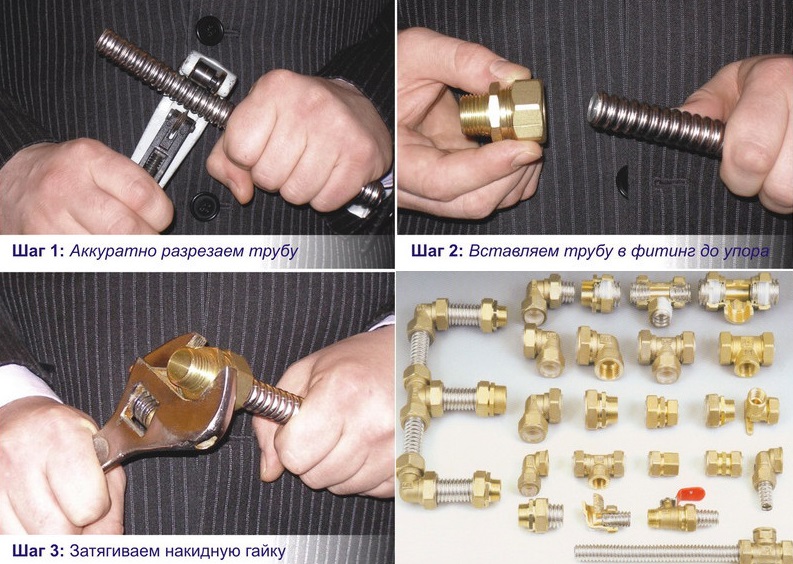 Шаг 1: Аккуратно разрезаем трубу

Шаг 2: Вставляем трубу в фитинг до упора

Шаг 3: Затягиваем накидную гайку