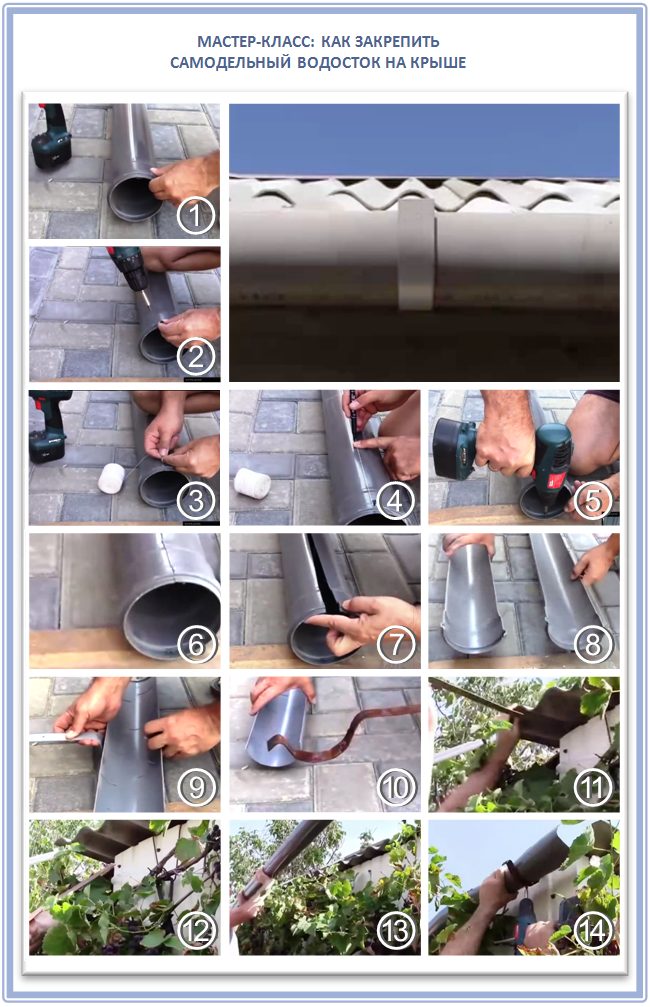 МАСТЕР-КЛАСС: КАК ЗАКРЕПИТЬ САМОДЕЛЬНЫЙ ВОДОСТОК НА КРЫШЕ

1

2

3

4

5

6

7

8

9

10

11

12

13

14