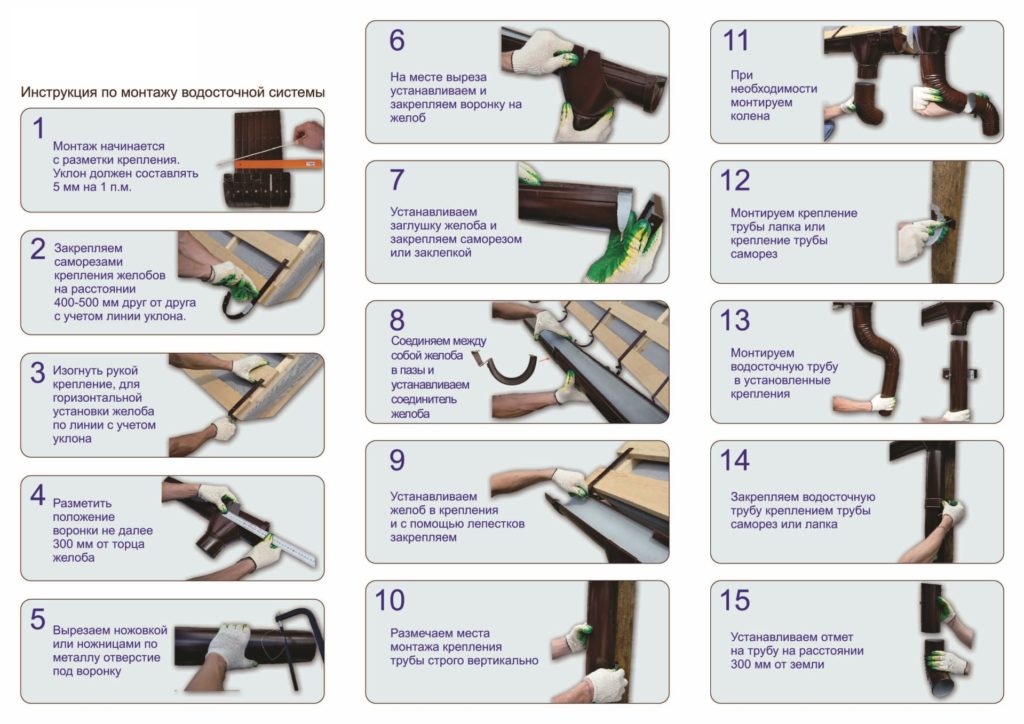 Инструкция по монтажу водосточной системы

1
Монтаж начинается с разметки крепления. Уклон должен составлять 5 мм на 1 п.м.

2
Закрепляем саморезами крепления желобов на расстоянии 400-500 мм друг от друга с учетом линии уклона.

3
Изогнуть рукой крепление, для горизонтальной установки желоба по линии с учетом уклона

4
Разметить положение воронки не далее 300 мм от торца желоба

5
Вырезаем ножовкой или ножницами по металлу отверстие под воронку

6
На месте выреза устанавливаем и закрепляем воронку на желоб

7
Устанавливаем заглушку желоба и закрепляем саморезом или заклепкой

8
Соединяем между собой желоба в пазы и устанавливаем соединитель желоба

9
Устанавливаем желоб в крепления и с помощью лепестков закрепляем

10
Размечаем места монтажа крепления трубы строго вертикально

11
При необходимости монтируем колена

12
Монтируем крепление трубы лапка или крепление трубы саморез

13
Монтируем водосточную трубу в установленные крепления

14
Закрепляем водосточную трубу креплением трубы саморез или лапка

15
Устанавливаем отмет на трубу на расстоянии 300 мм от земли