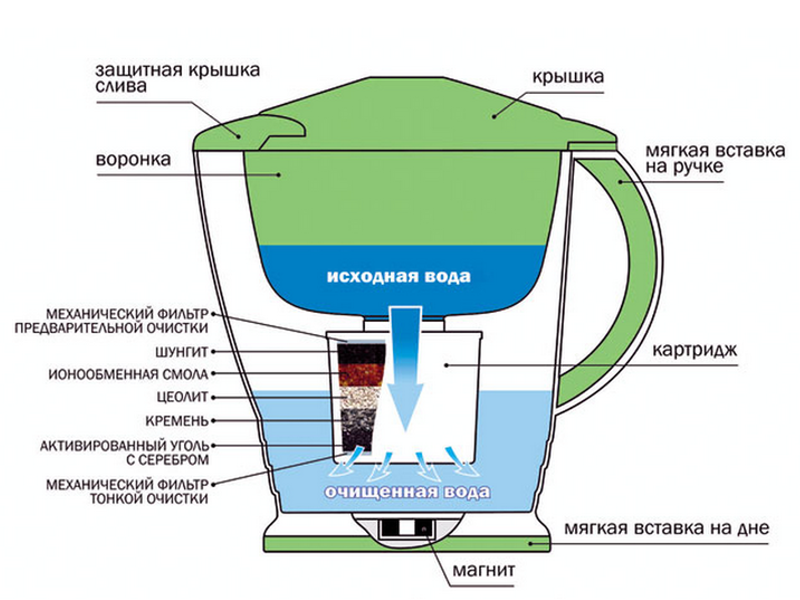 защитная крышка слива

крышка

воронка

мягкая вставка на ручке

исходная вода

МЕХАНИЧЕСКИЙ ФИЛЬТР ПРЕДВАРИТЕЛЬНОЙ ОЧИСТКИ

ШУНГИТ

ИОНООБМЕННАЯ СМОЛА

ЦЕОЛИТ

КРЕМЕНЬ

АКТИВИРОВАННЫЙ УГОЛЬ С СЕРЕБРОМ

МЕХАНИЧЕСКИЙ ФИЛЬТР ТОНКОЙ ОЧИСТКИ

картридж

очищенная вода

мягкая вставка на дне

магнит