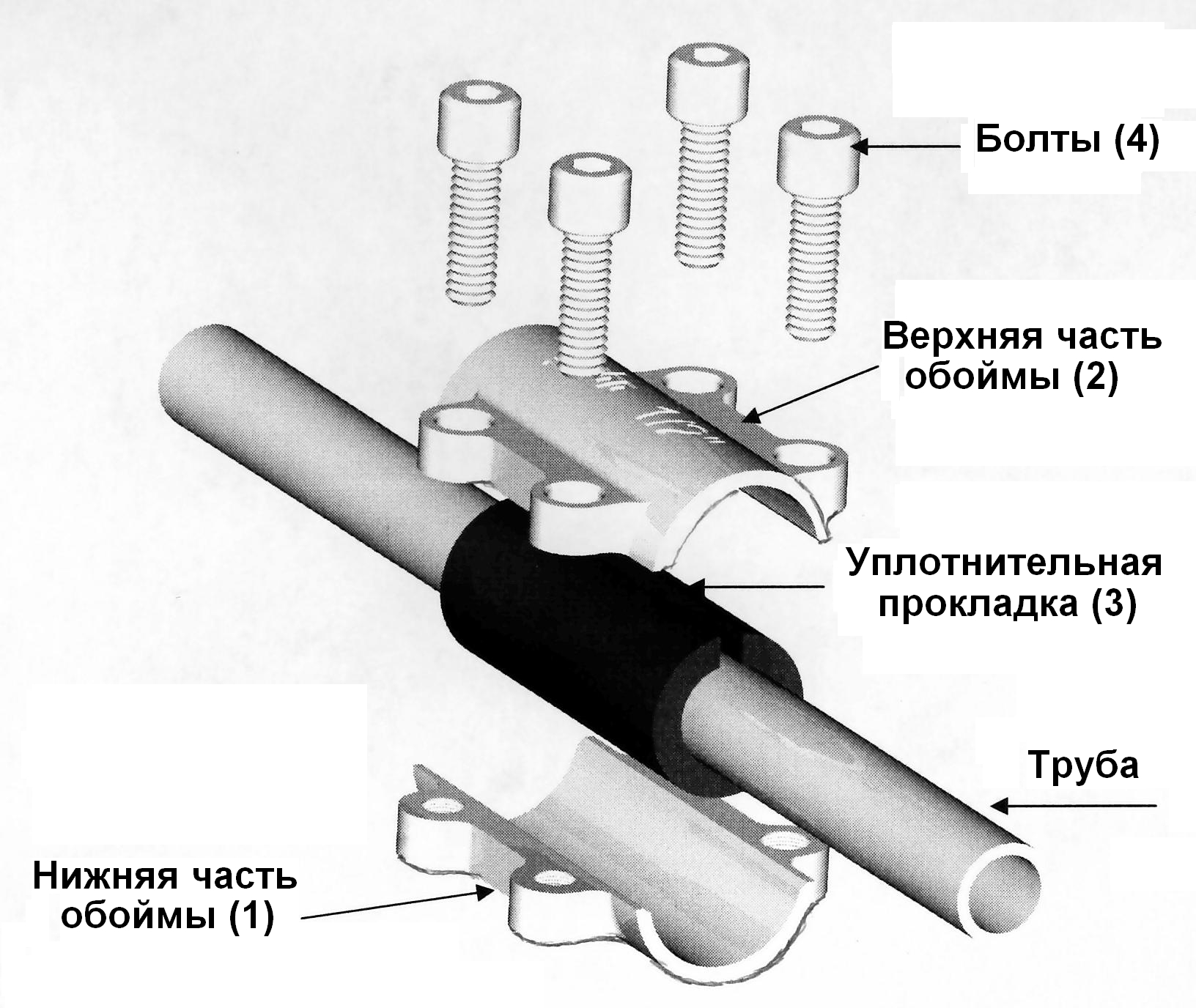 Болты (4)

Верхняя часть обоймы (2)

Уплотнительная прокладка (3)

Труба

Нижняя часть обоймы (1)