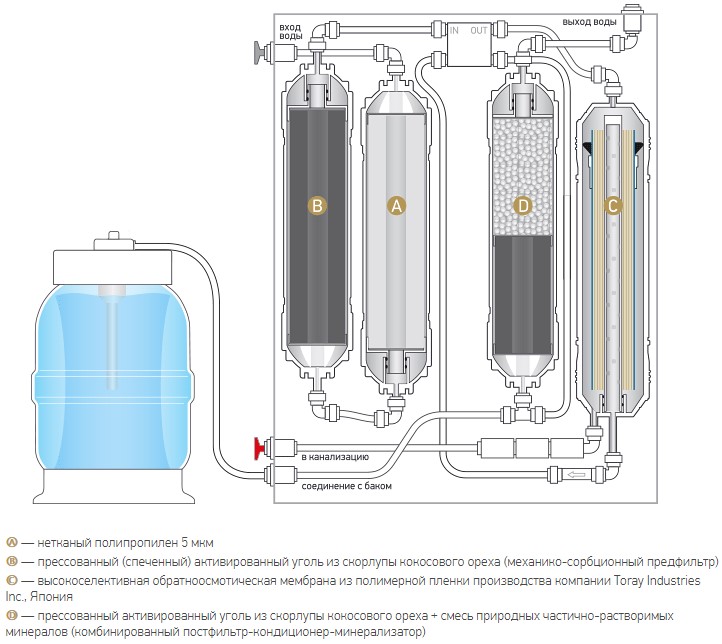 вход воды

IN OUT

выход воды

B

A

D

C

в канализацию

соединение с баком

Ⓐ — нетканый полипропилен 5 мкм

Ⓑ — прессованный (спеченный) активированный уголь из скорлупы кокосового ореха (механико-сорбционный предфильтр)

Ⓒ — высокоселективная обратноосмотическая мембрана из полимерной пленки производства компании Toray Industries Inc., Япония

Ⓓ — прессованный активированный уголь из скорлупы кокосового ореха + смесь природных частично-растворимых минералов (комбинированный постфильтр-кондиционер-минерализатор)