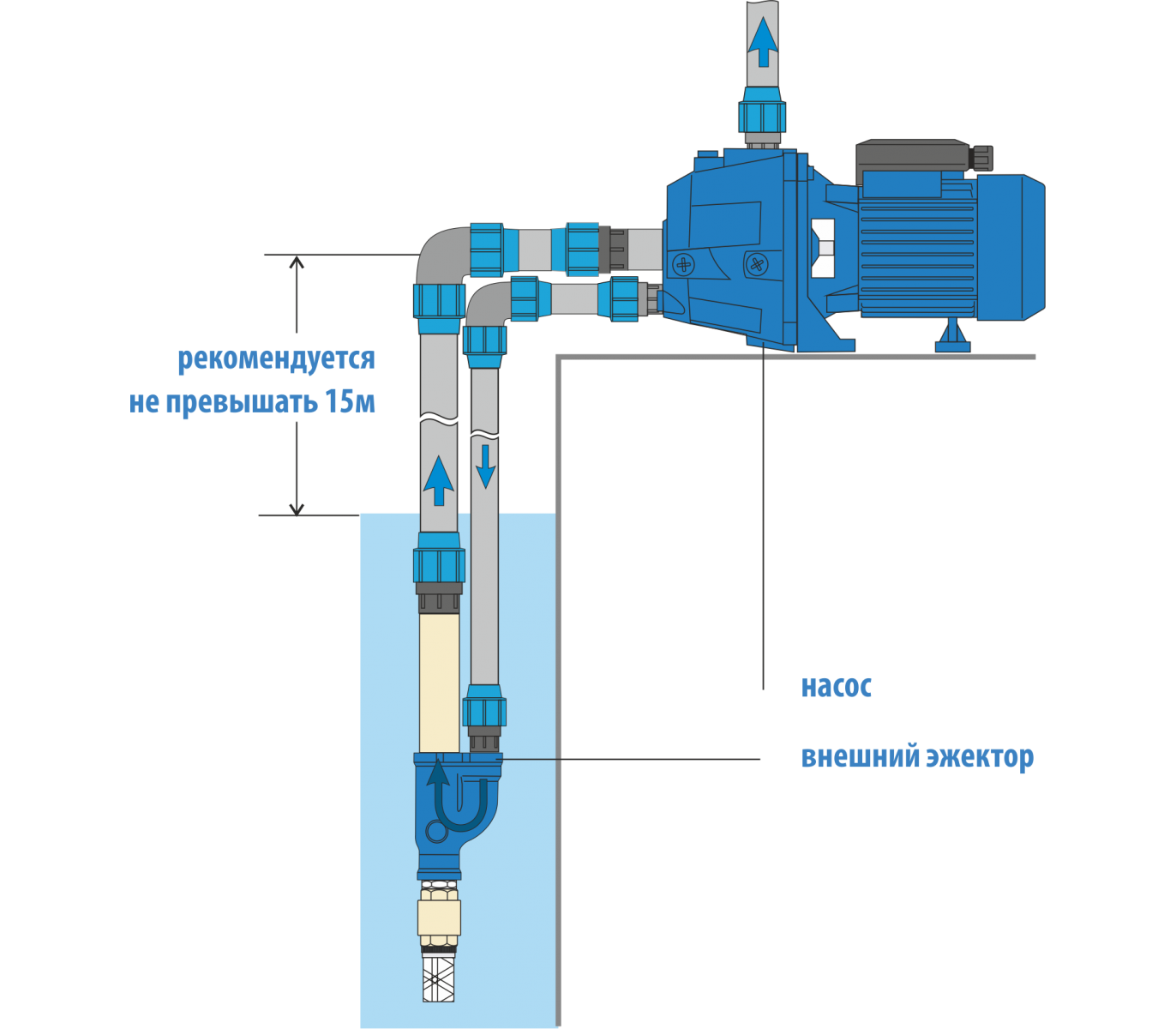 рекомендуется
не превышать 15м

насос

внешний эжектор