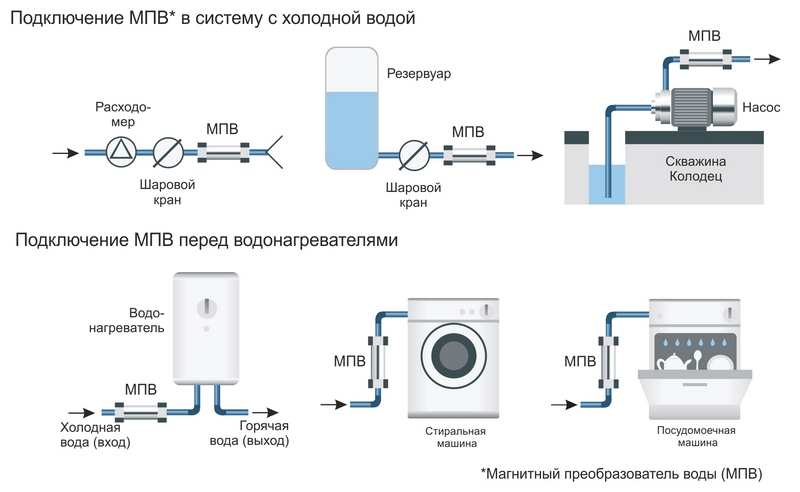 Подключение МПВ* в систему с холодной водой

Расходомер

МПВ

Шаровой кран

Резервуар

МПВ

Шаровой кран

МПВ

Насос

Скважина Колодец

Подключение МПВ перед водонагревателями

Водонагреватель

МПВ

Холодная вода (вход)

Горячая вода (выход)

МПВ

Стиральная машина

МПВ

Посудомоечная машина

*Магнитный преобразователь воды (МПВ)