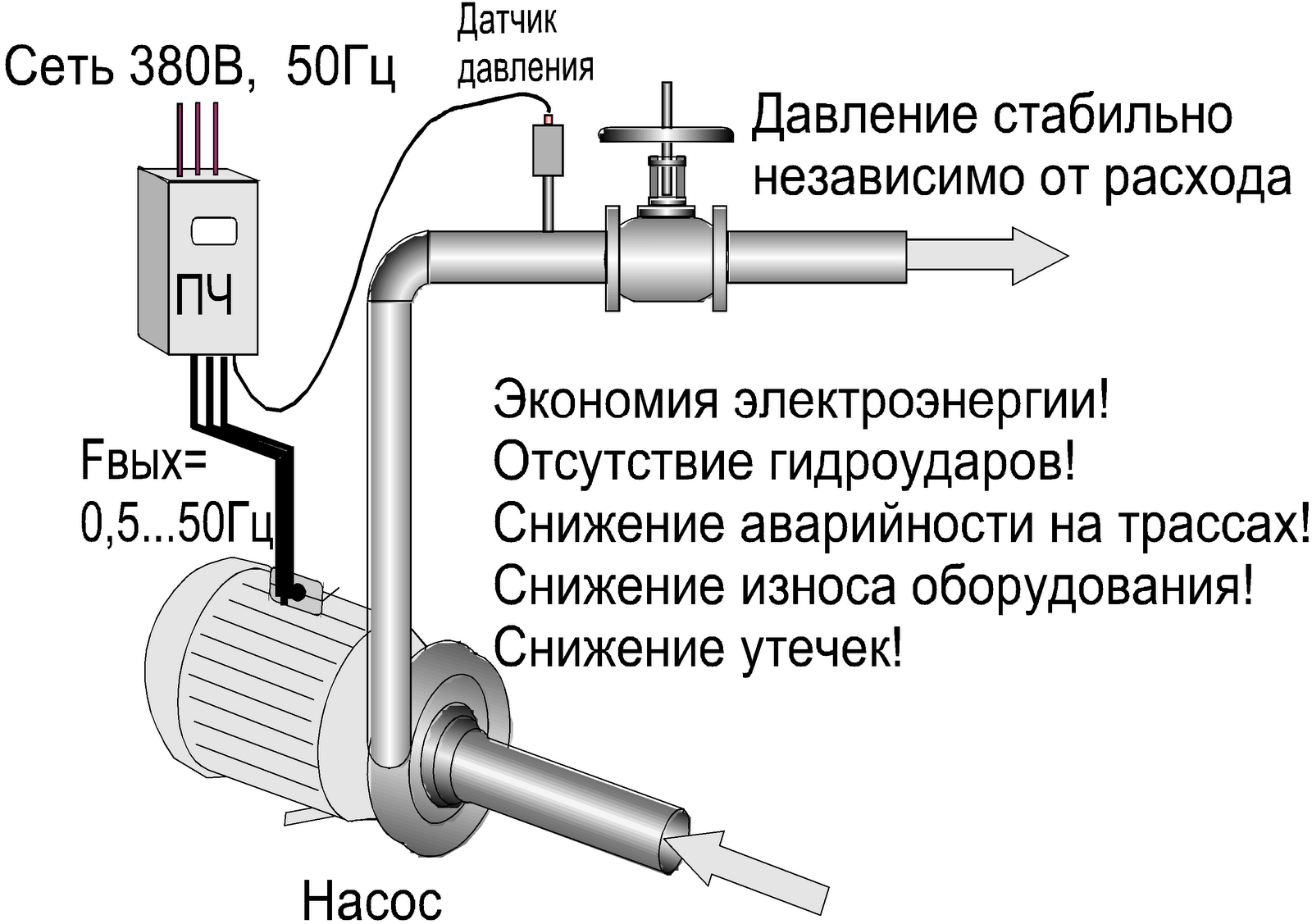 Сеть 380В, 50Гц

Датчик давления

Давление стабильно независимо от расхода

ПЧ

Fвых= 0,5...50Гц

Экономия электроэнергии!
Отсутствие гидроударов!
Снижение аварийности на трассах!
Снижение износа оборудования!
Снижение утечек!

Насос