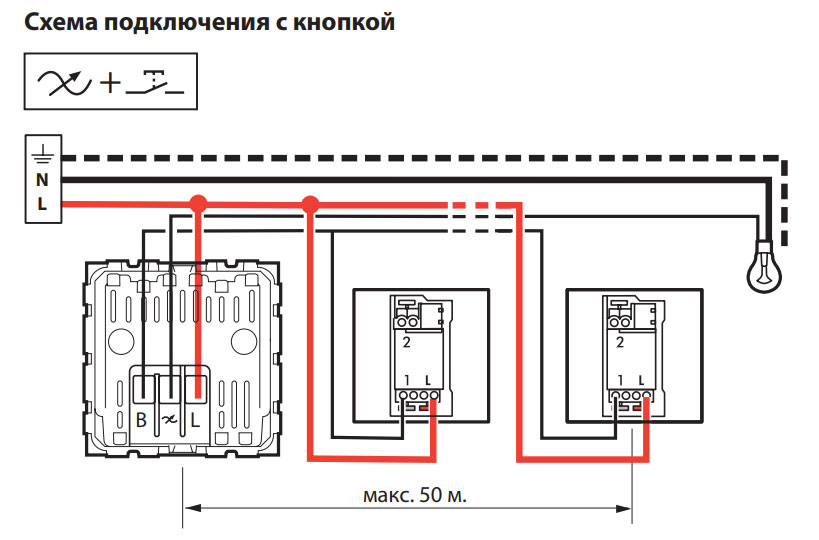 Схема подключения с кнопкой

N
L

B
L

2
1 L

2
1 L

макс. 50 м.