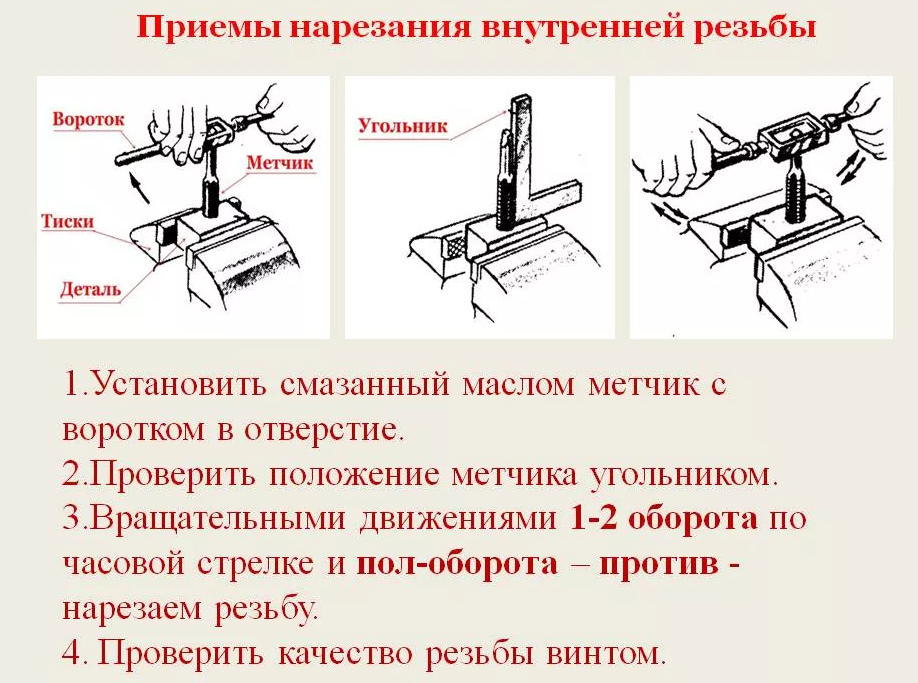 Приемы нарезания внутренней резьбы

Вороток

Метчик

Тиски

Деталь

Угольник

1.Установить смазанный маслом метчик с воротком в отверстие.
2.Проверить положение метчика угольником.
3.Вращательными движениями 1-2 оборота по часовой стрелке и пол-оборота – против - нарезаем резьбу.
4. Проверить качество резьбы винтом.