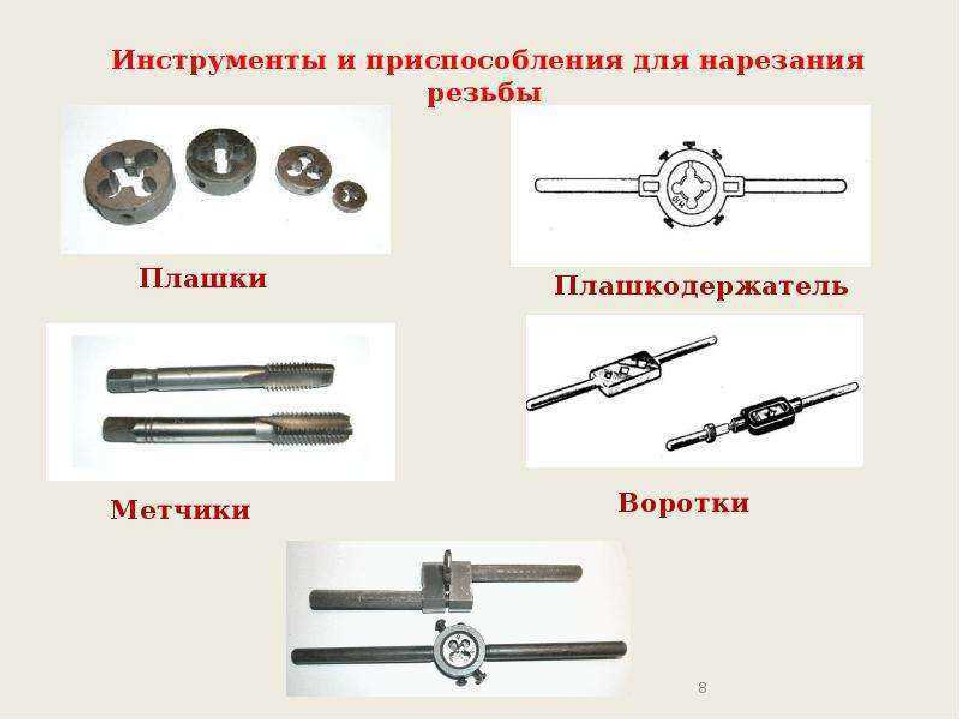 Инструменты и приспособления для нарезания резьбы

Плашки

Плашкодержатель

Метчики

Воротки

8