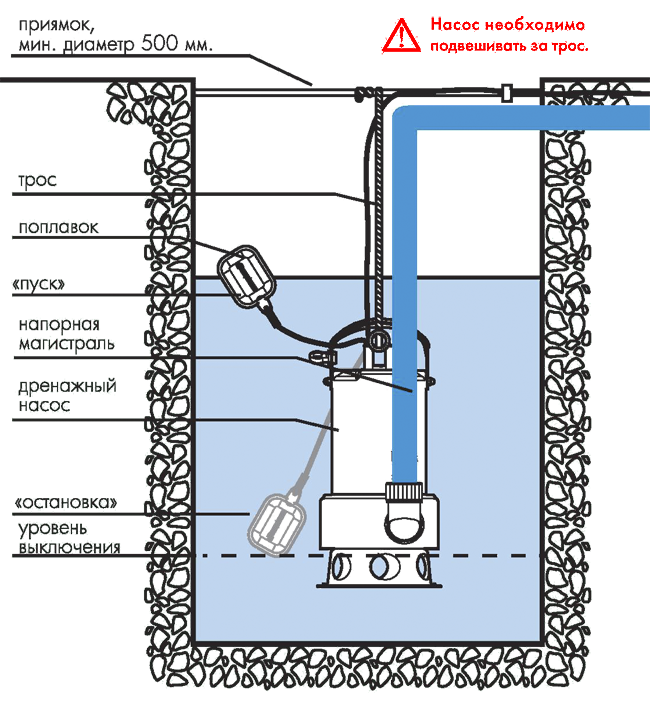 приямок,
мин. диаметр 500 мм.

Насос необходимо
подвешивать за трос.

трос

поплавок

«пуск»

напорная
магистраль

дренажный
насос

«остановка»

уровень
выключения