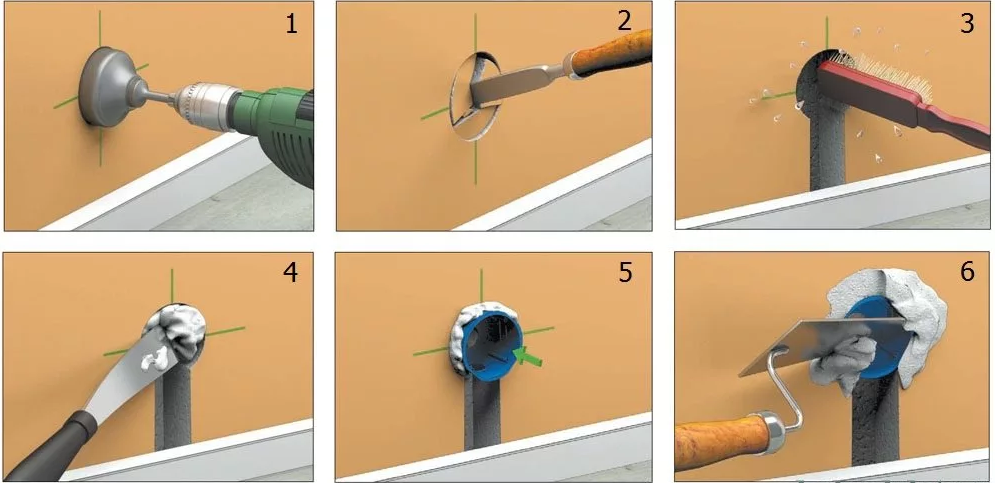 1
2
3
4
5
6