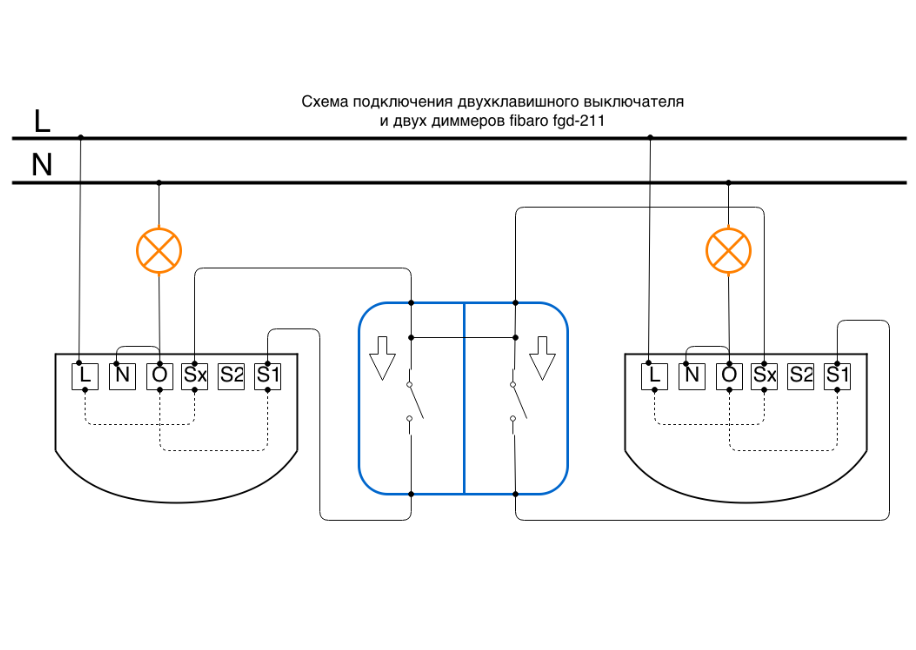 Схема подключения двухклавишного выключателя
и двух диммеров fibaro fgd-211

L
N

L N O Sx S2 S1

L N O Sx S2 S1