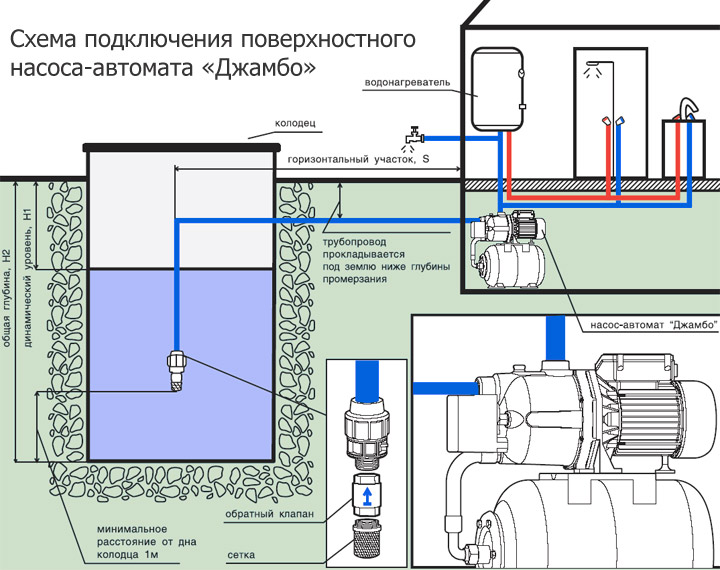 Схема подключения поверхностного насоса-автомата «Джамбо»

водонагреватель

колодец

горизонтальный участок, S

общая глубина, H2

динамический уровень, H1

трубопровод прокладывается под землю ниже глубины промерзания

насос-автомат "Джамбо"

обратный клапан

сетка

минимальное расстояние от дна колодца 1м