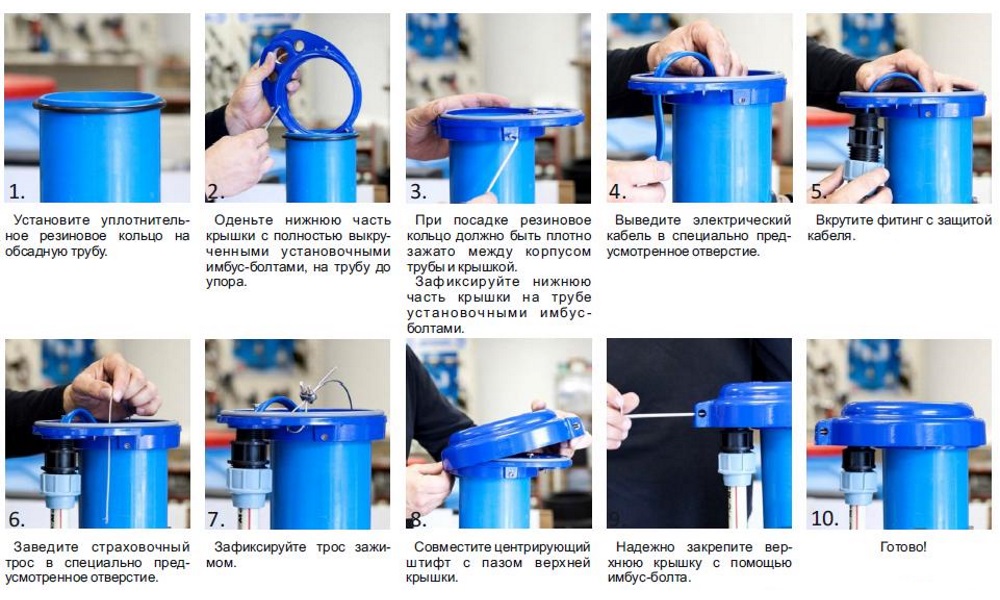 1.

Установите уплотнительное резиновое кольцо на обсадную трубу.

2.

Оденьте нижнюю часть крышки с полностью выкрученными установочными имбус-болтами, на трубу до упора.

3.

При посадке резиновое кольцо должно быть плотно зажато между корпусом трубы и крышкой.

Зафиксируйте нижнюю часть крышки на трубе установочными имбус-болтами.

4.

Выведите электрический кабель в специально предусмотренное отверстие.

5.

Вкрутите фитинг с защитой кабеля.

6.

Заведите страховочный трос в специально предусмотренное отверстие.

7.

Зафиксируйте трос зажимом.

8.

Совместите центрирующий штифт с пазом верхней крышки.

9.

Надежно закрепите верхнюю крышку с помощью имбус-болта.

10.

Готово!