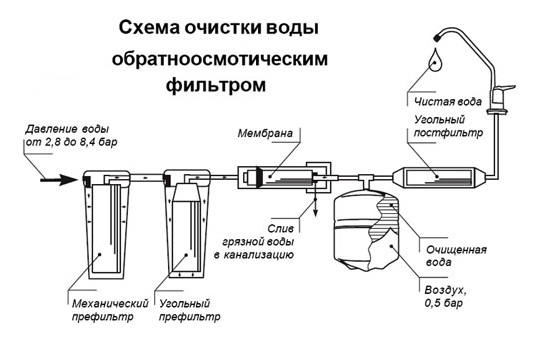 Схема очистки воды обратноосмотическим фильтром

Давление воды от 2,8 до 8,4 бар

Мембрана

Чистая вода

Угольный постфильтр

Слив грязной воды в канализацию

Очищенная вода

Воздух, 0,5 бар

Механический префильтр

Угольный префильтр