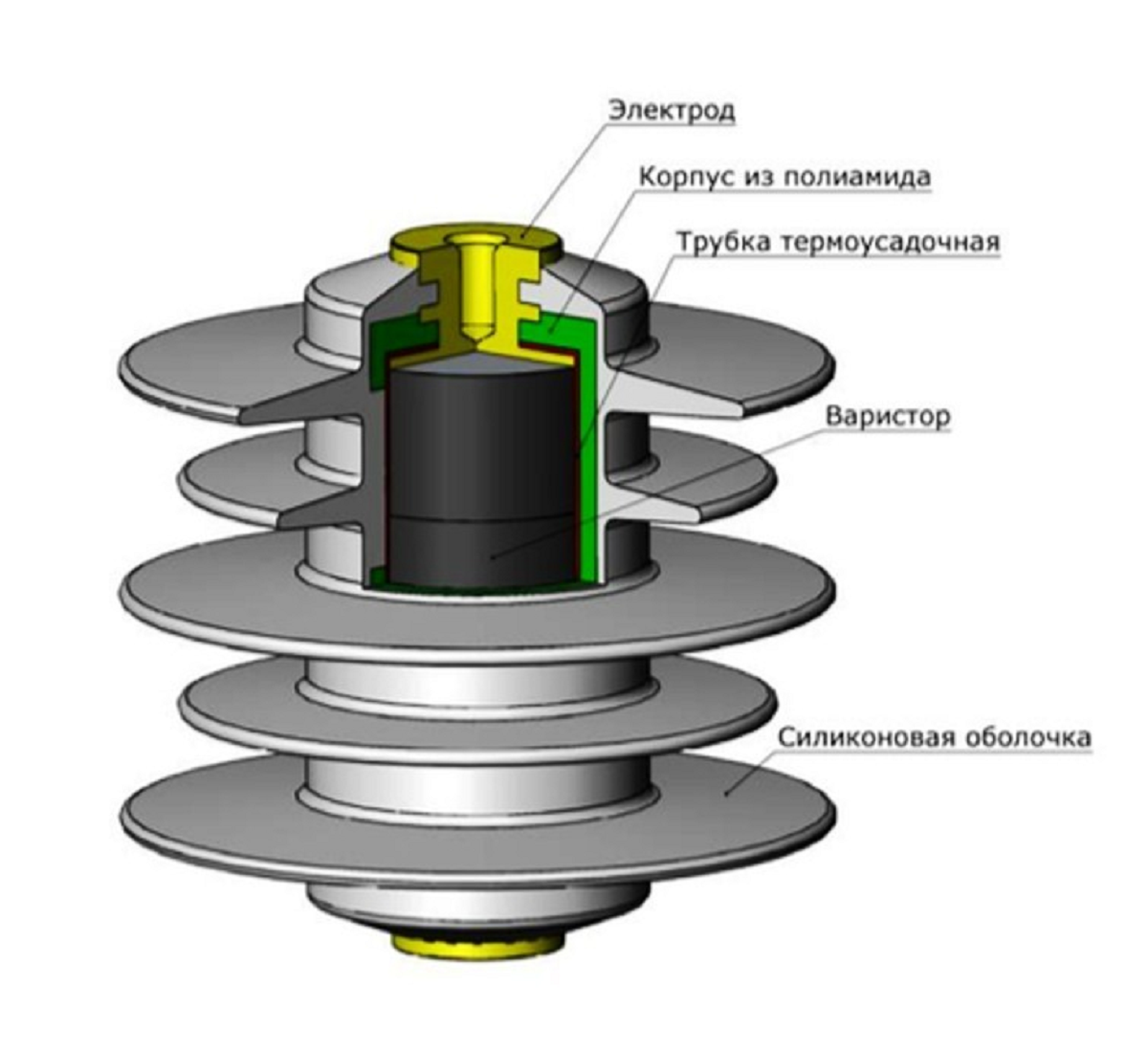 Электрод

Корпус из полиамида

Трубка термоусадочная

Варистор

Силиконовая оболочка