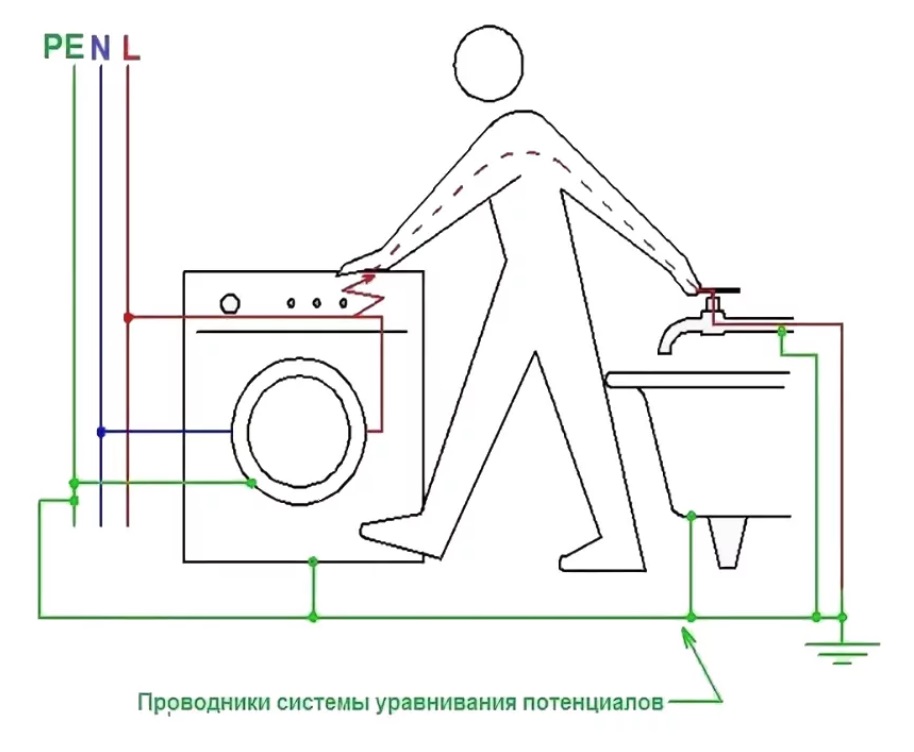 PE N L

Проводники системы уравнивания потенциалов