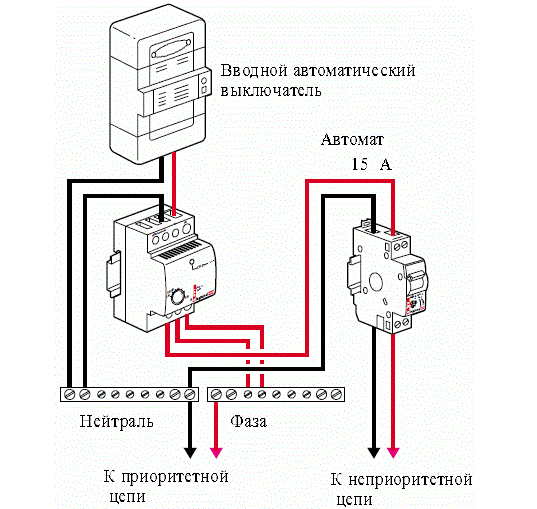 Вводной автоматический выключатель

Автомат
15 А

Нейтраль

Фаза

К приоритетной цепи

К неприоритетной цепи