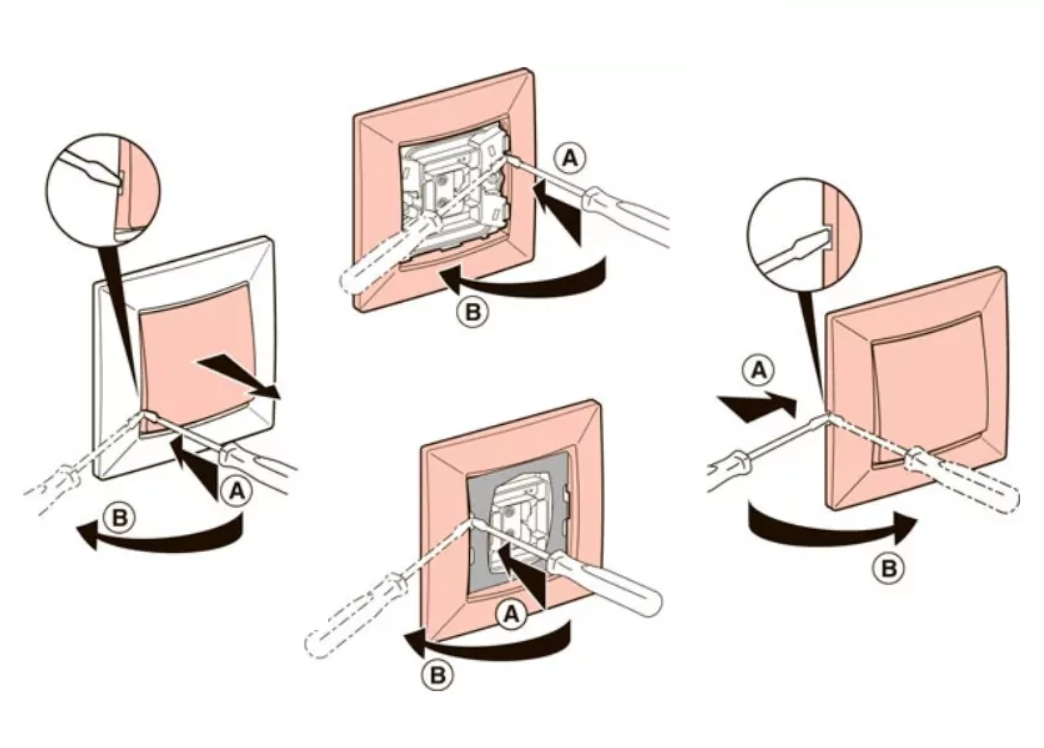 A
B
A
B
A
B
A
B