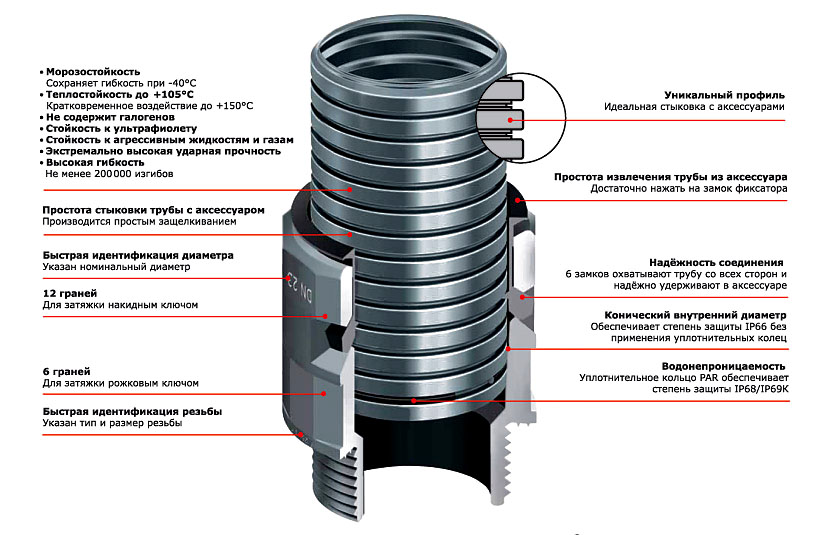 • Морозостойкость
Сохраняет гибкость при -40°C
• Теплостойкость до +105°C
Кратковременное воздействие до +150°C
• Не содержит галогенов
• Стойкость к ультрафиолету
• Стойкость к агрессивным жидкостям и газам
• Экстремально высокая ударная прочность
• Высокая гибкость
Не менее 200000 изгибов

Простота стыковки трубы с аксессуаром
Производится простым защелкиванием

Быстрая идентификация диаметра
Указан номинальный диаметр

12 граней
Для затяжки накидным ключом

6 граней
Для затяжки рожковым ключом

Быстрая идентификация резьбы
Указан тип и размер резьбы

DN 22

Уникальный профиль
Идеальная стыковка с аксессуарами

Простота извлечения трубы из аксессуара
Достаточно нажать на замок фиксатора

Надёжность соединения
6 замков охватывают трубу со всех сторон и надёжно удерживают в аксессуаре

Конический внутренний диаметр
Обеспечивает степень защиты IP66 без применения уплотнительных колец

Водонепроницаемость
Уплотнительное кольцо PAR обеспечивает степень защиты IP68/IP69K