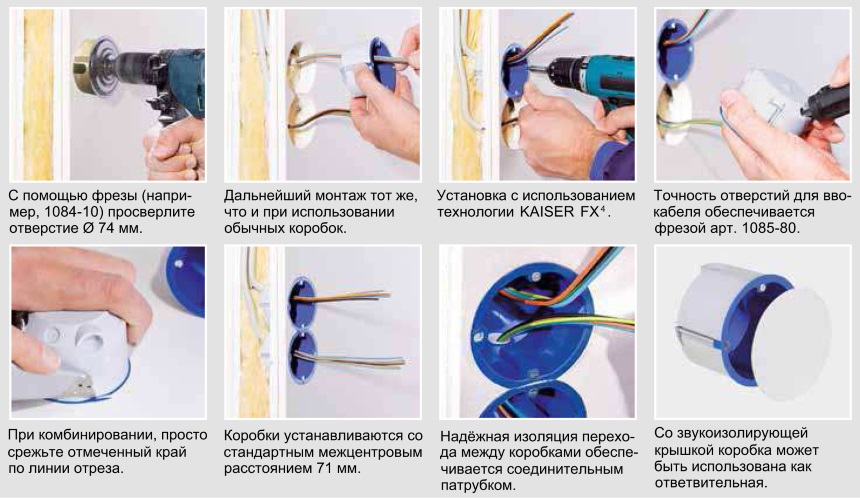 С помощью фрезы (например, 1084-10) просверлите отверстие Ø 74 мм.

Дальнейший монтаж тот же, что и при использовании обычных коробок.

Установка с использованием технологии KAISER FX$^4$.

Точность отверстий для ввокабеля обеспечивается фрезой арт. 1085-80.

При комбинировании, просто срежьте отмеченный край по линии отреза.

Коробки устанавливаются со стандартным межцентровым расстоянием 71 мм.

Надёжная изоляция перехода между коробками обеспечивается соединительным патрубком.

Со звукоизолирующей крышкой коробка может быть использована как ответвительная.