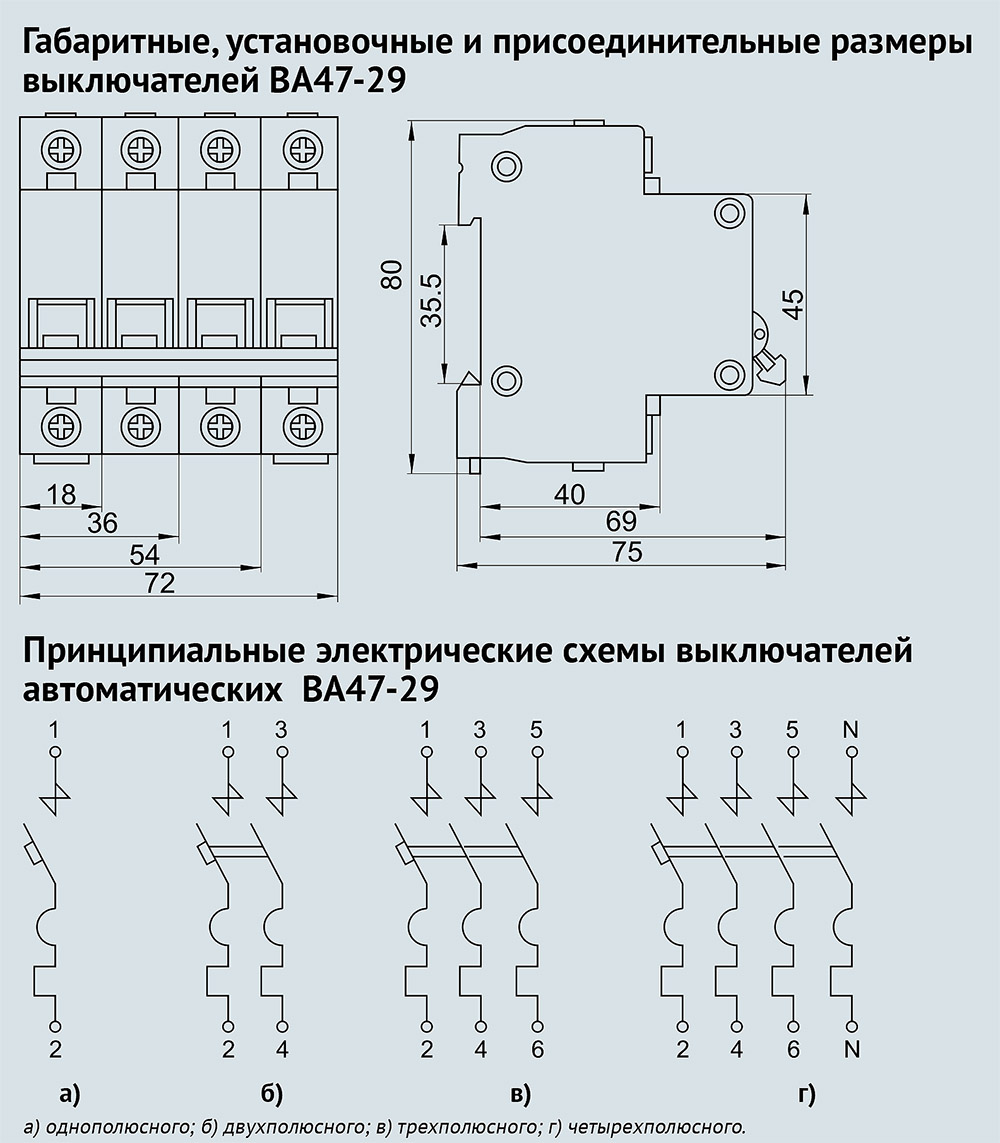 Габаритные, установочные и присоединительные размеры выключателей ВА47-29

80
35.5
45
18
36
54
72
40
69
75

Принципиальные электрические схемы выключателей автоматических ВА47-29

1
2
а)

1 3
2 4
б)

1 3 5
2 4 6
в)

1 3 5 N
2 4 6 N
г)

а) однополюсного; б) двухполюсного; в) трехполюсного; г) четырехполюсного.