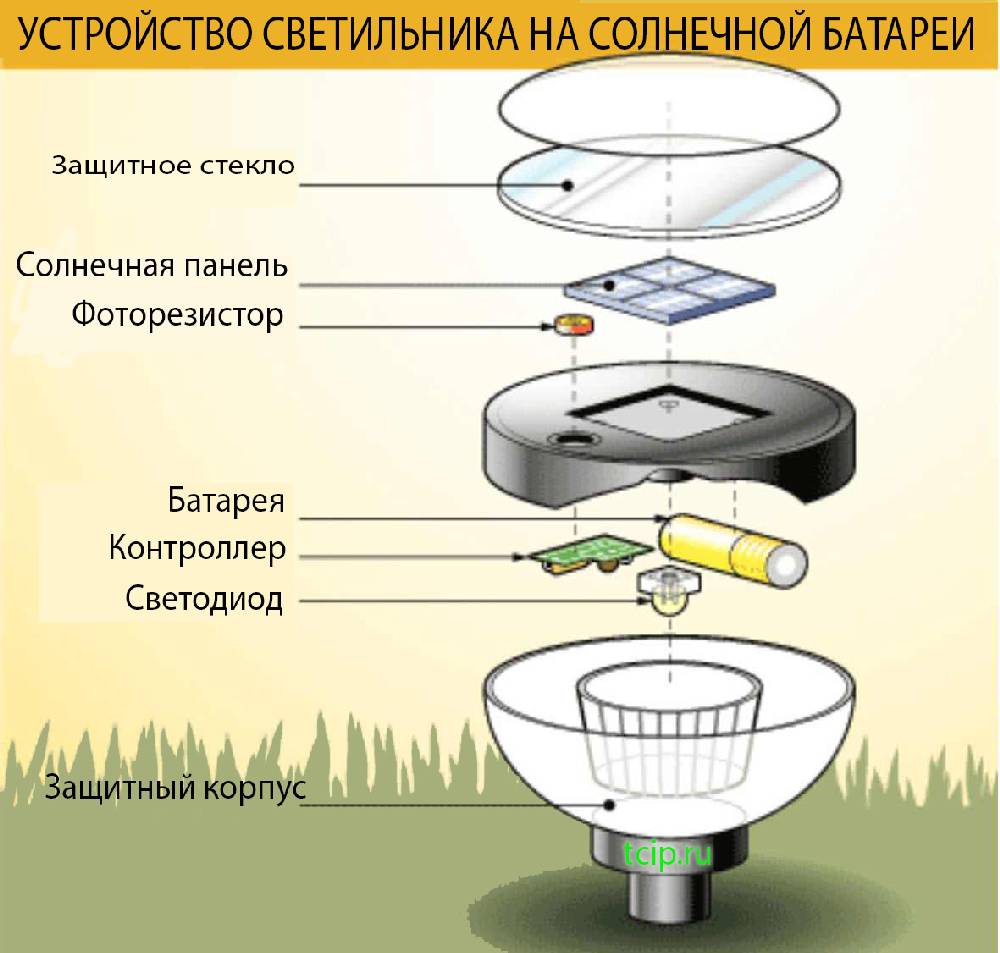 УСТРОЙСТВО СВЕТИЛЬНИКА НА СОЛНЕЧНОЙ БАТАРЕИ

Защитное стекло

Солнечная панель

Фоторезистор

Батарея

Контроллер

Светодиод

Защитный корпус

tcip.ru