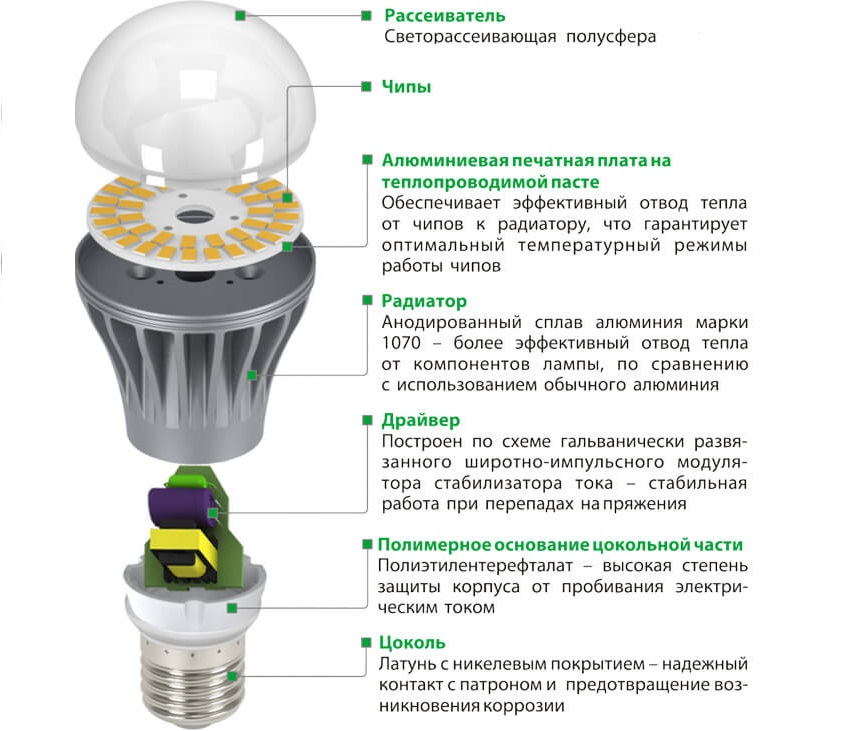 Рассеиватель
Светорассеивающая полусфера

Чипы

Алюминиевая печатная плата на теплопроводимой пасте
Обеспечивает эффективный отвод тепла от чипов к радиатору, что гарантирует оптимальный температурный режимы работы чипов

Радиатор
Анодированный сплав алюминия марки 1070 – более эффективный отвод тепла от компонентов лампы, по сравнению с использованием обычного алюминия

Драйвер
Построен по схеме гальванически развязанного широтно-импульсного модулятора стабилизатора тока – стабильная работа при перепадах на пряжения

Полимерное основание цокольной части
Полиэтилентерефталат – высокая степень защиты корпуса от пробивания электрическим током

Цоколь
Латунь с никелевым покрытием – надежный контакт с патроном и предотвращение возникновения коррозии