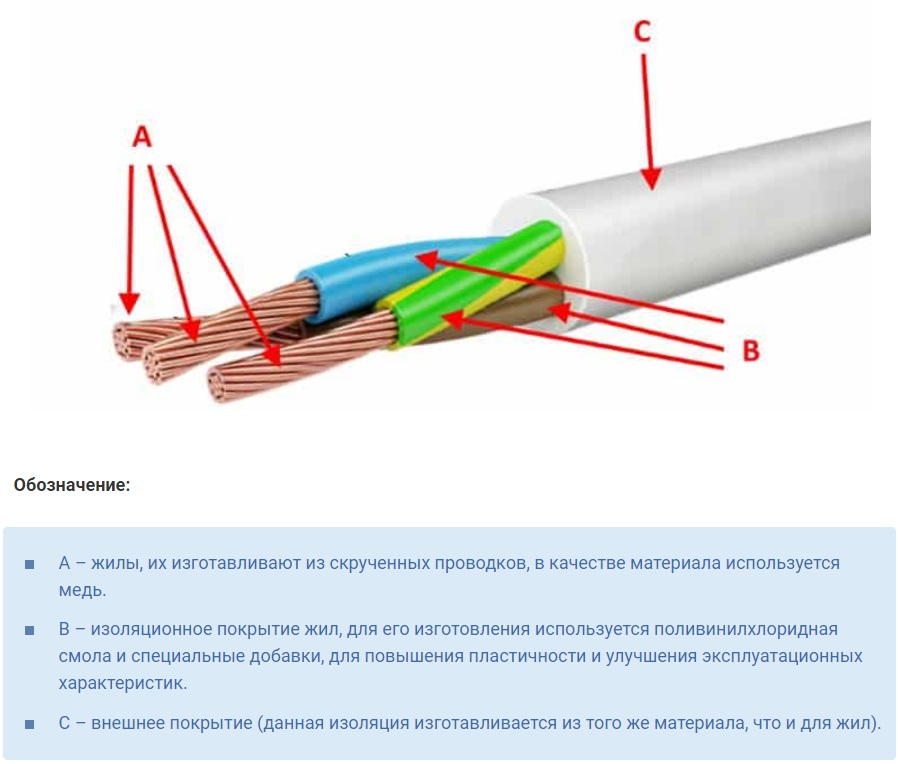 C

A

B

Обозначение:

А – жилы, их изготавливают из скрученных проводков, в качестве материала используется медь.

В – изоляционное покрытие жил, для его изготовления используется поливинилхлоридная смола и специальные добавки, для повышения пластичности и улучшения эксплуатационных характеристик.

С – внешнее покрытие (данная изоляция изготавливается из того же материала, что и для жил).