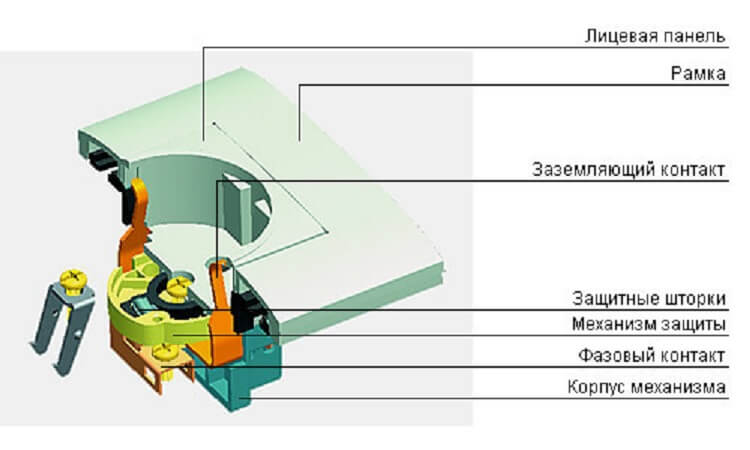 Лицевая панель
Рамка
Заземляющий контакт
Защитные шторки
Механизм защиты
Фазовый контакт
Корпус механизма