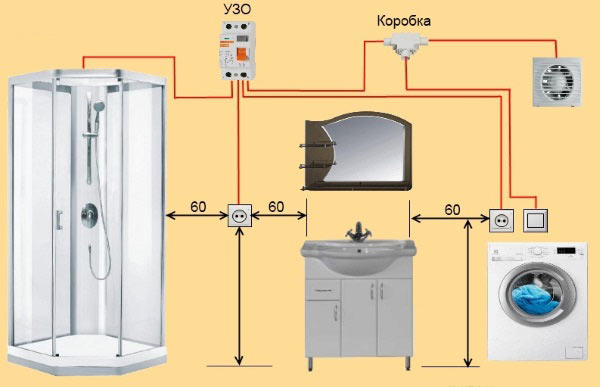 УЗО

Коробка

60

60

60