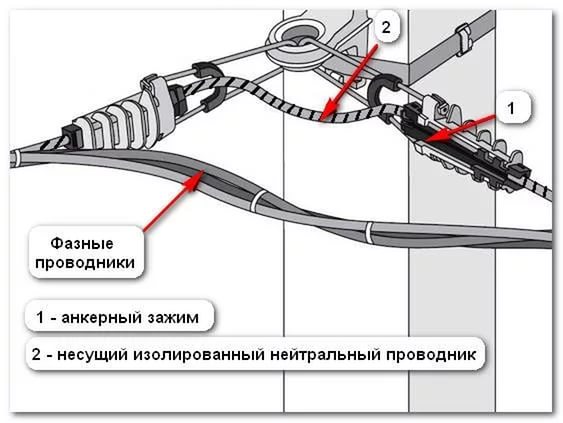 2

1

Фазные проводники

1 - анкерный зажим

2 - несущий изолированный нейтральный проводник