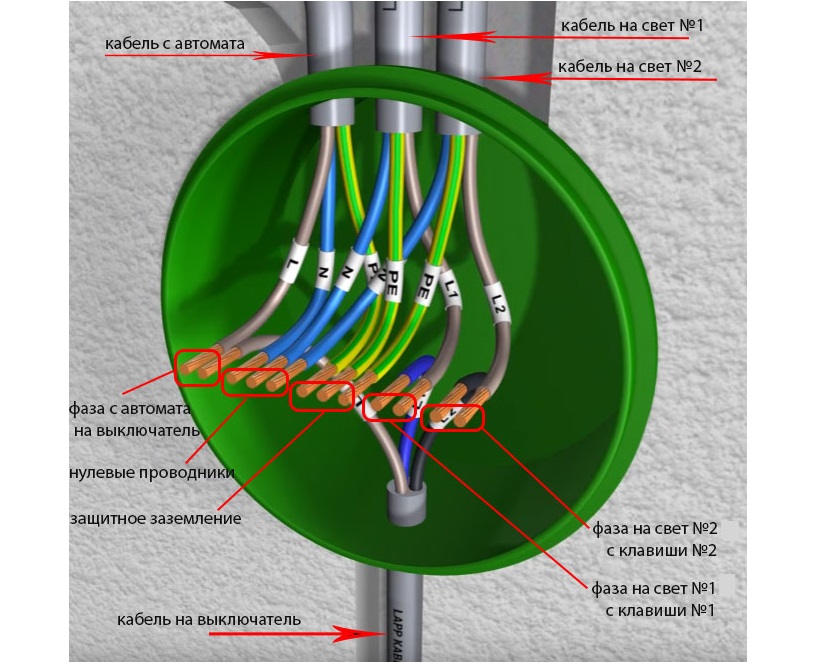 кабель с автомата

кабель на свет №1

кабель на свет №2

L

N

N

PE

PE

PE

L1

L2

фаза с автомата на выключатель

нулевые проводники

защитное заземление

фаза на свет №2 с клавиши №2

фаза на свет №1 с клавиши №1

кабель на выключатель

LAPP KAB