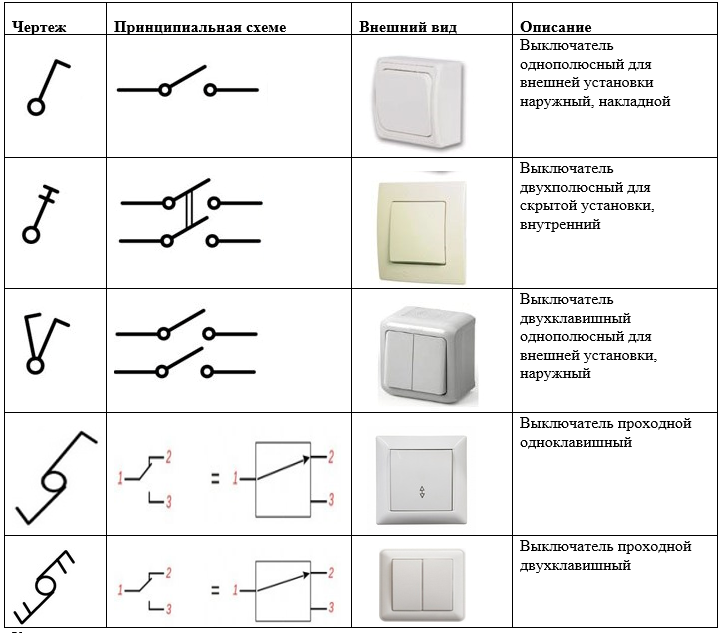 | Чертеж | Принципиальная схеме | Внешний вид | Описание |
|---|---|---|---|
| | | | Выключатель однополюсный для внешней установки наружный, накладной |
| | | | Выключатель двухполюсный для скрытой установки, внутренний |
| | | | Выключатель двухклавишный однополюсный для внешней установки, наружный |
| | 1 2 3 = 1 2 3 | | Выключатель проходной одноклавишный |
| | 1 2 3 = 1 2 3 | | Выключатель проходной двухклавишный |