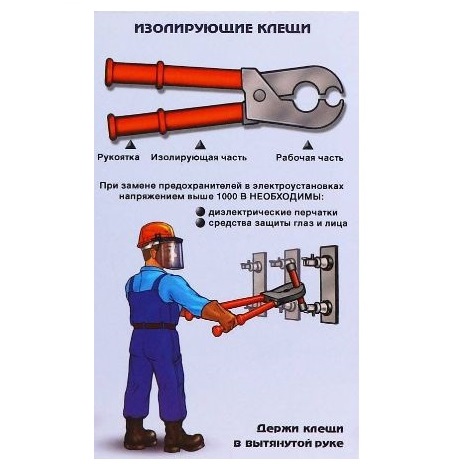 ИЗОЛИРУЮЩИЕ КЛЕЩИ

Рукоятка Изолирующая часть Рабочая часть

При замене предохранителей в электроустановках напряжением выше 1000 В НЕОБХОДИМЫ:

диэлектрические перчатки
средства защиты глаз и лица

Держи клещи в вытянутой руке