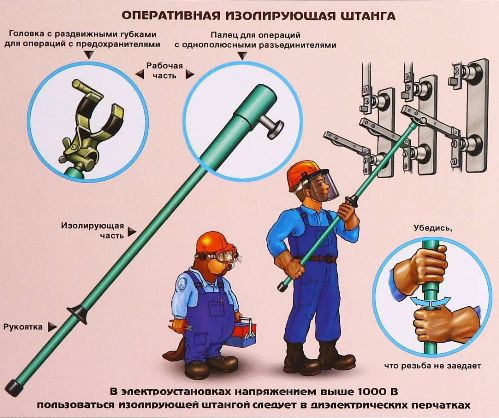 ОПЕРАТИВНАЯ ИЗОЛИРУЮЩАЯ ШТАНГА

Головка с раздвижными губками для операций с предохранителями

Палец для операций с однополюсными разъединителями

Рабочая часть

Изолирующая часть

Рукоятка

Убедись,

что резьба не заедает

В электроустановках напряжением выше 1000 В пользоваться изолирующей штангой следует в диэлектрических перчатках