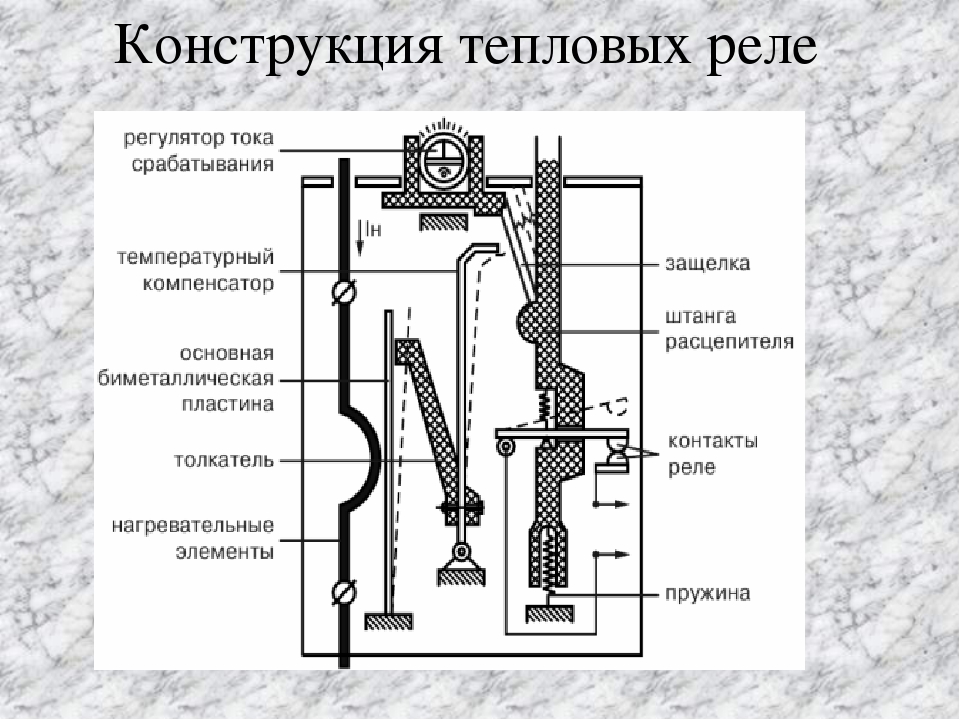 Конструкция тепловых реле

регулятор тока срабатывания

Iн

температурный компенсатор

основная биметаллическая пластина

толкатель

нагревательные элементы

защелка

штанга расцепителя

контакты реле

пружина