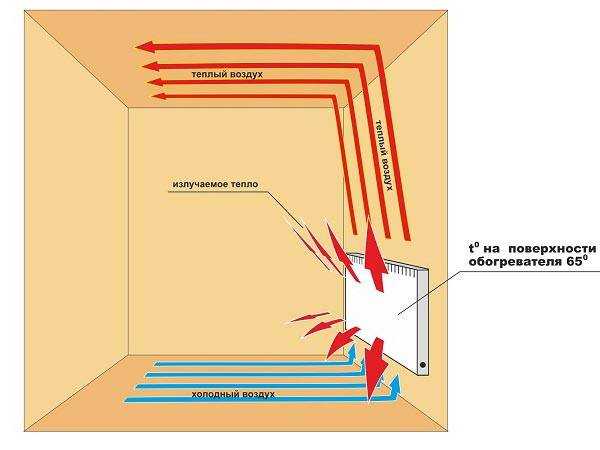 теплый воздух

теплый воздух

излучаемое тепло

$t^0$ на поверхности обогревателя $65^0$

холодный воздух