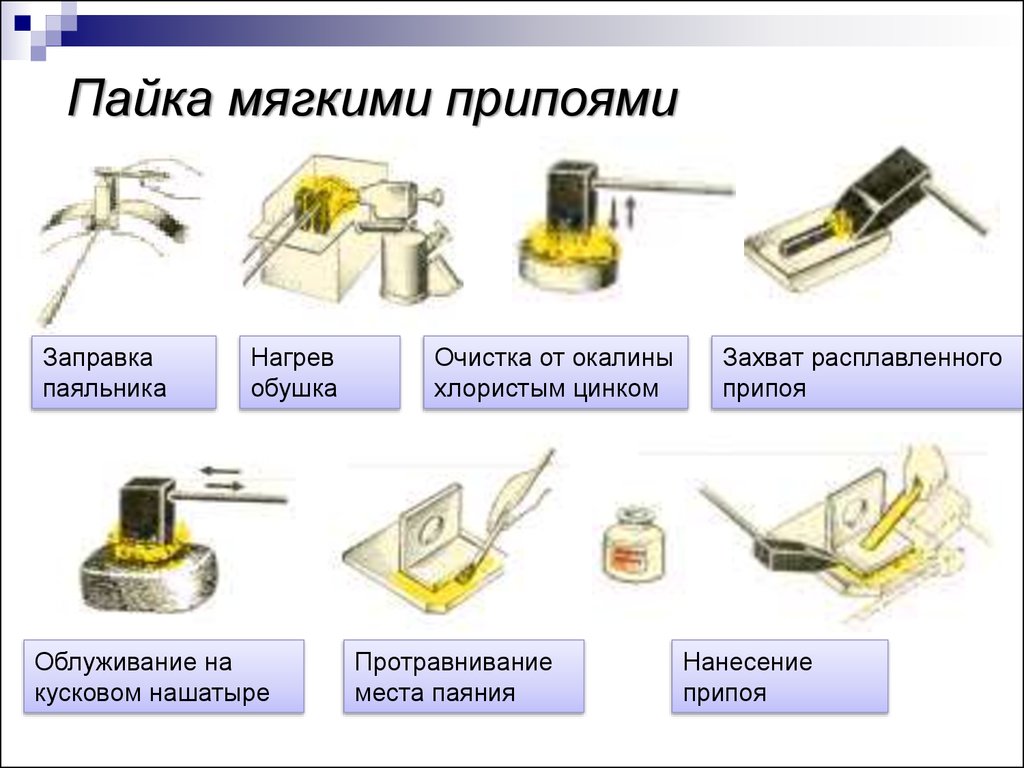 Пайка мягкими припоями

Заправка паяльника

Нагрев обушка

Очистка от окалины хлористым цинком

Захват расплавленного припоя

Облуживание на кусковом нашатыре

Протравнивание места паяния

Нанесение припоя